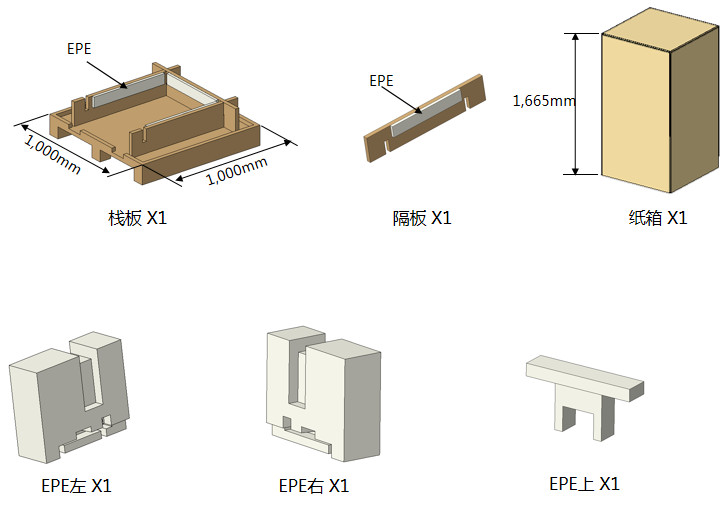 EPE

1,000mm

1,000mm

栈板 X1

EPE

隔板 X1

1,665mm

纸箱 X1

EPE左 X1

EPE右 X1

EPE上 X1